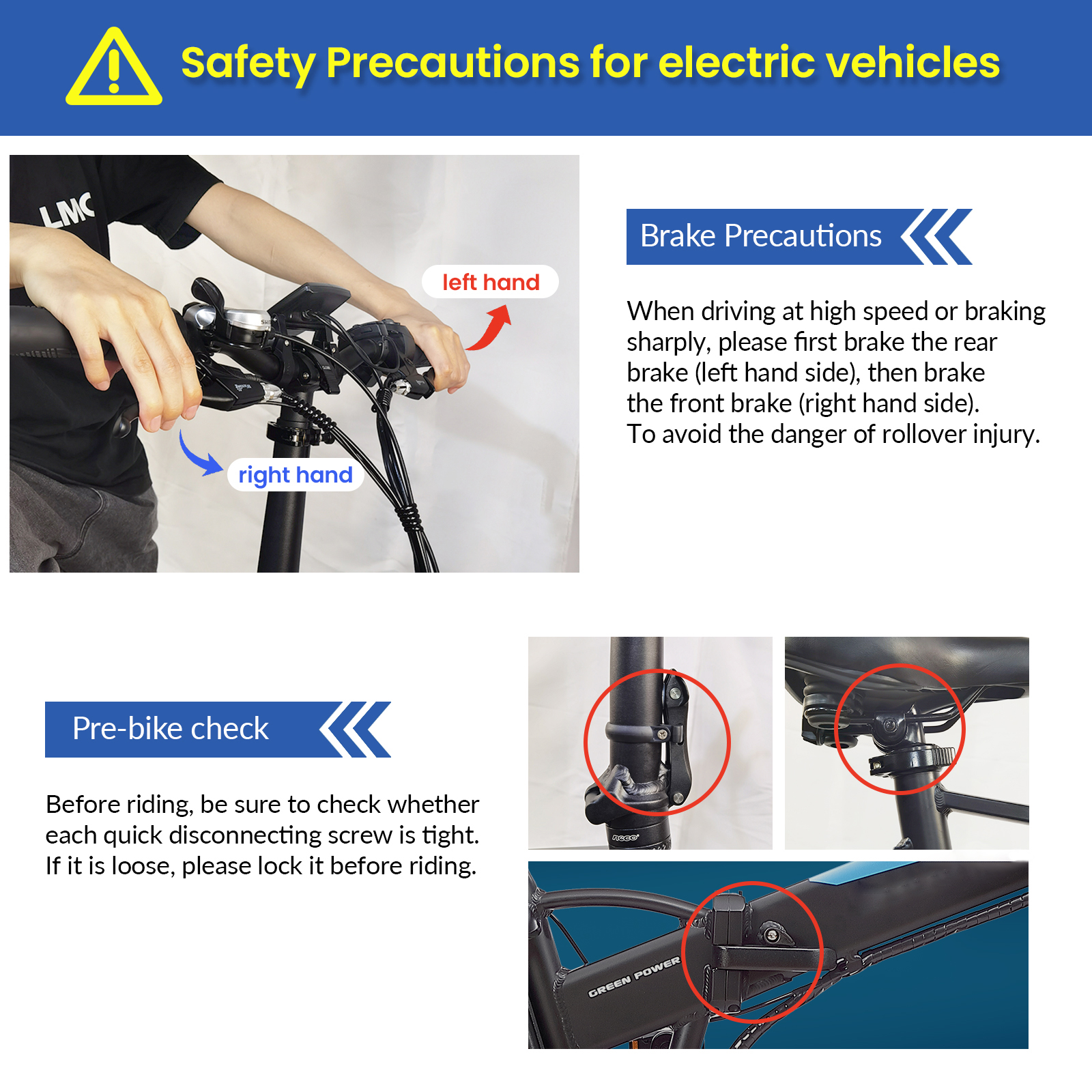 Safety Precautions for electric vehicles

LMC

left hand

right hand

Brake Precautions

When driving at high speed or braking sharply, please first brake the rear brake (left hand side), then brake the front brake (right hand side).
To avoid the danger of rollover injury.

Pre-bike check

Before riding, be sure to check whether each quick disconnecting screw is tight.
If it is loose, please lock it before riding.

GREEN POWER